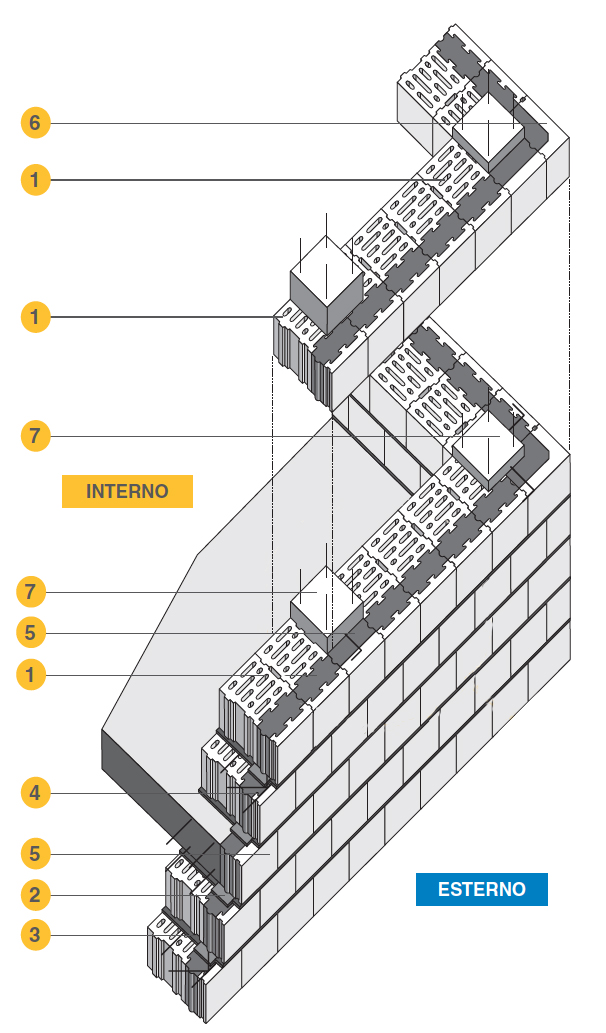 6

1

1

7

INTERNO

7

5

1

4

5

2

3

ESTERNO