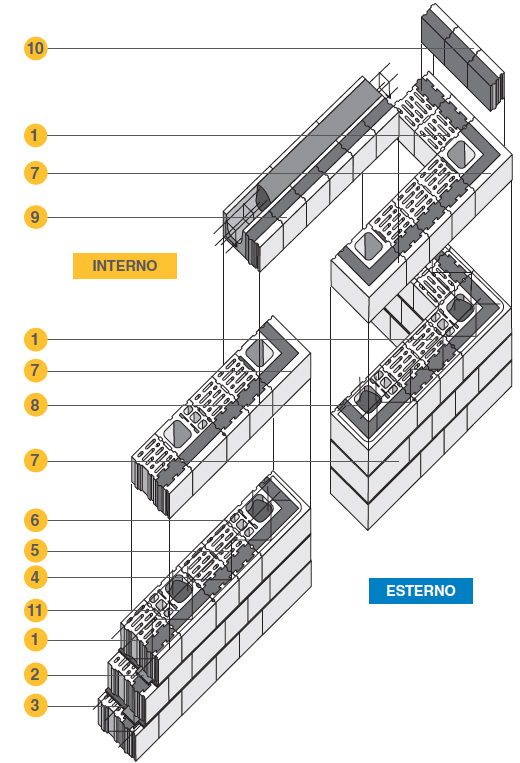 10

1

7

9

INTERNO

1

7

8

7

6

5

4

11

1

2

3

ESTERNO