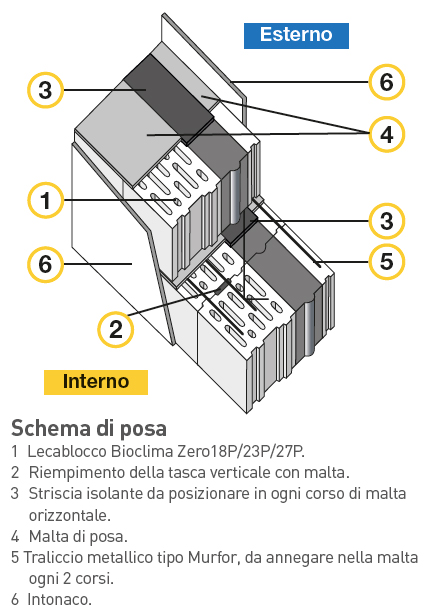 Esterno

3

6

4

1

3

6

5

2

Interno

Schema di posa

1 Lecablocco Bioclima Zero18P/23P/27P.
2 Riempimento della tasca verticale con malta.
3 Striscia isolante da posizionare in ogni corso di malta orizzontale.
4 Malta di posa.
5 Traliccio metallico tipo Murfor, da annegare nella malta ogni 2 corsi.
6 Intonaco.