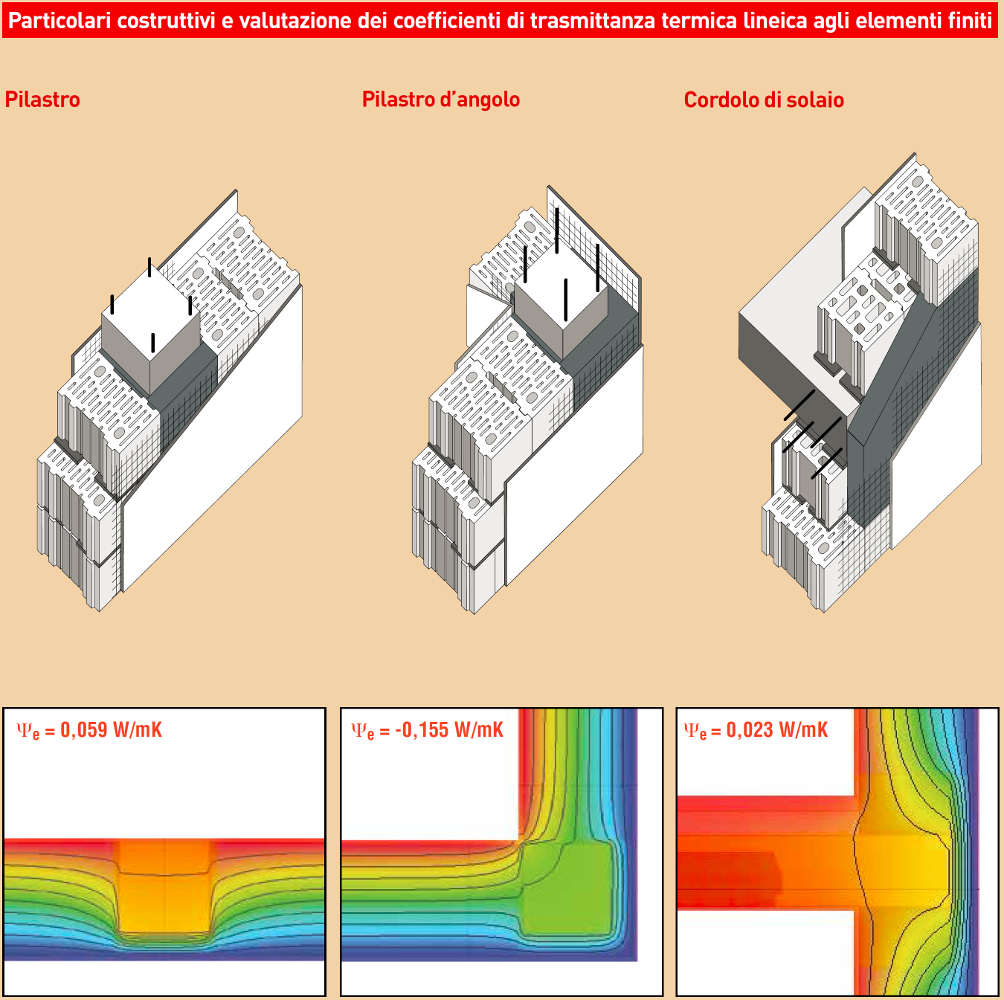 Particolari costruttivi e valutazione dei coefficienti di trasmittanza termica lineica agli elementi finiti

Pilastro

Pilastro d'angolo

Cordolo di solaio

$\Psi_e$ = 0,059 W/mK

$\Psi_e$ = -0,155 W/mK

$\Psi_e$ = 0,023 W/mK