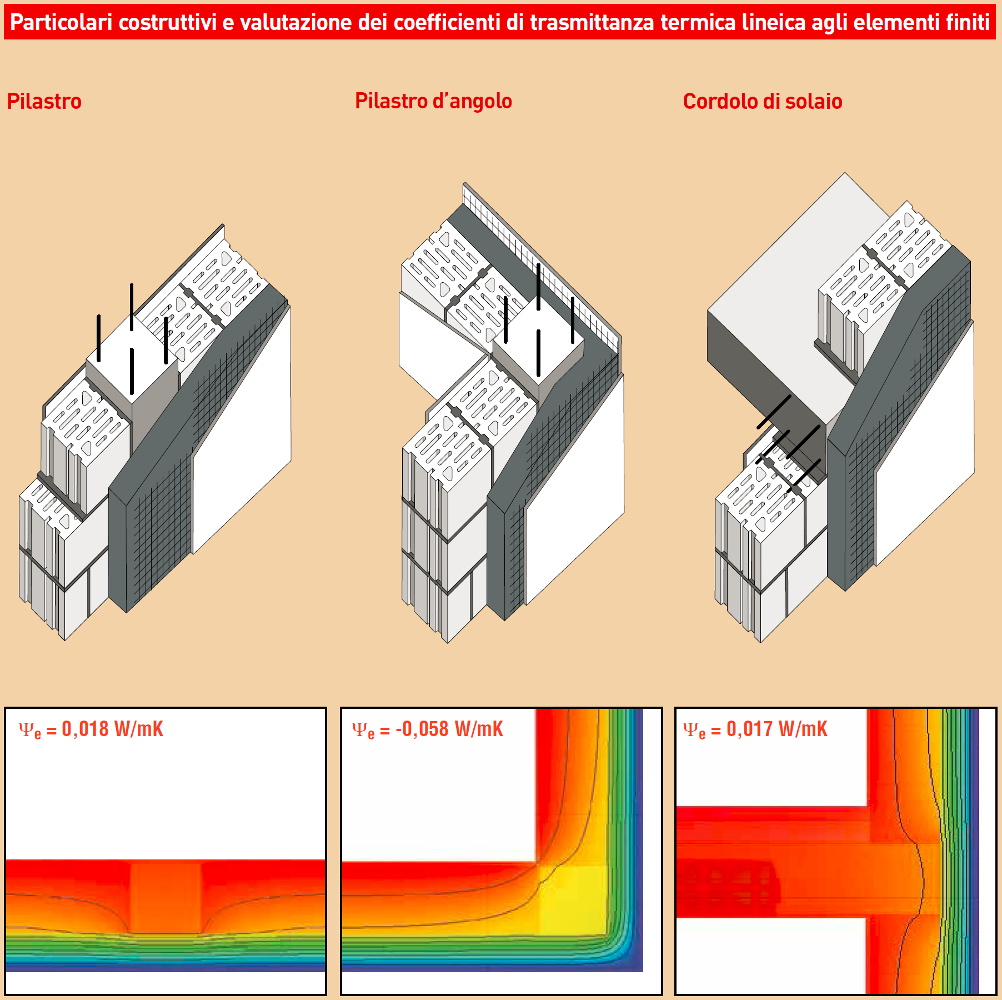 Particolari costruttivi e valutazione dei coefficienti di trasmittanza termica lineica agli elementi finiti

Pilastro

Pilastro d'angolo

Cordolo di solaio

$\Psi_e$ = 0,018 W/mK

$\Psi_e$ = -0,058 W/mK

$\Psi_e$ = 0,017 W/mK