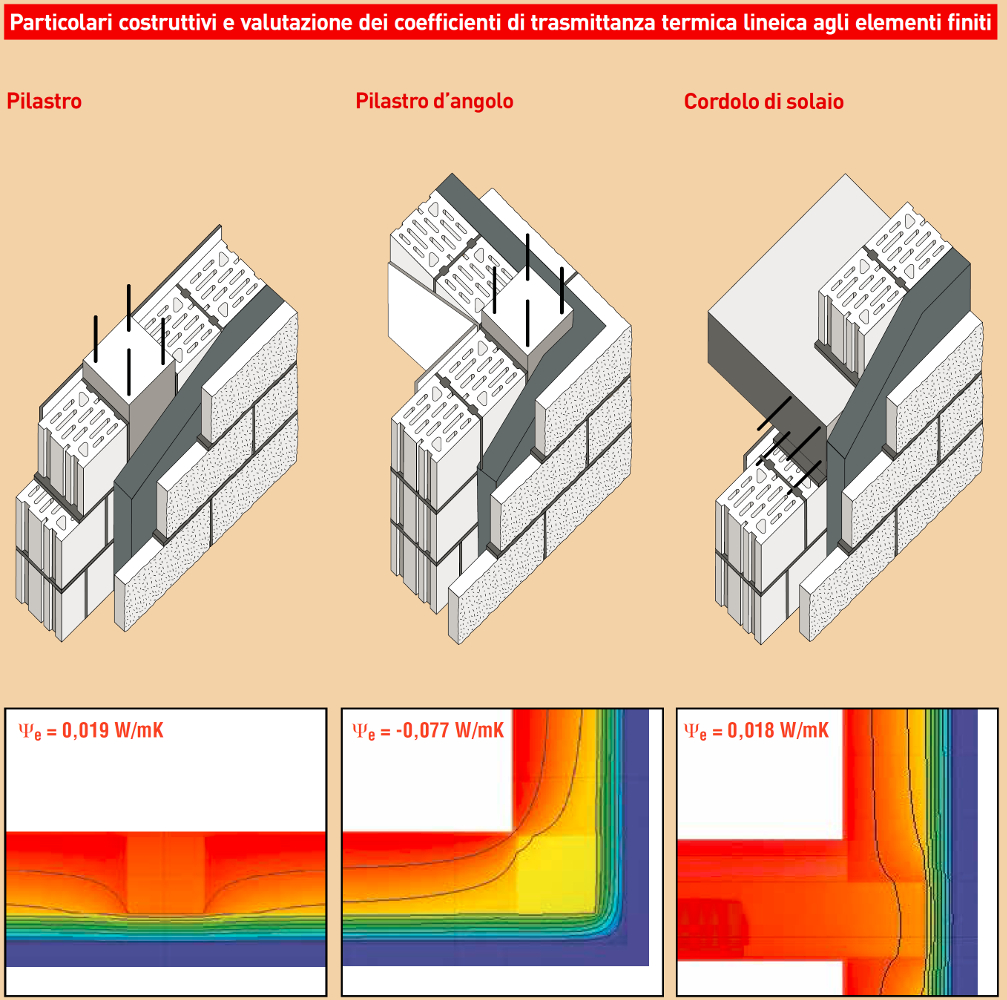 Particolari costruttivi e valutazione dei coefficienti di trasmittanza termica lineica agli elementi finiti

Pilastro

Pilastro d'angolo

Cordolo di solaio

$\Psi_e$ = 0,019 W/mK

$\Psi_e$ = -0,077 W/mK

$\Psi_e$ = 0,018 W/mK