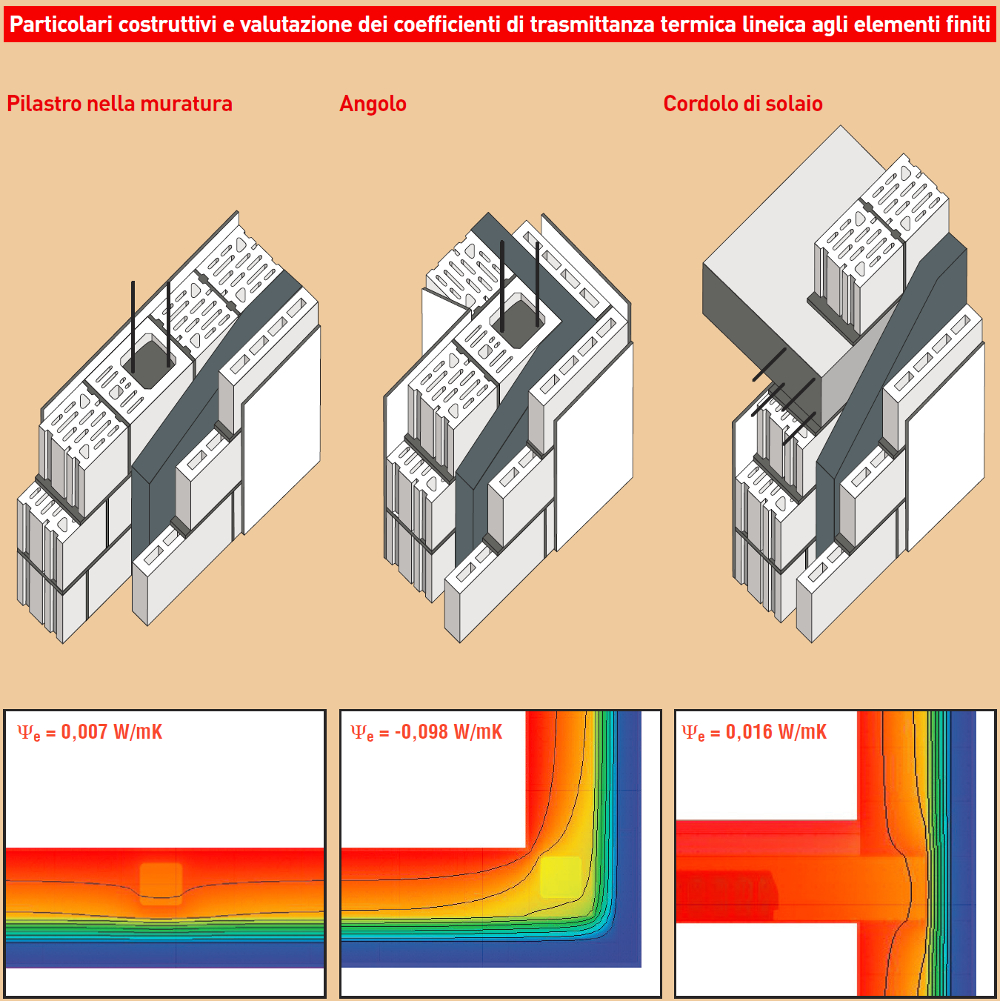 Particolari costruttivi e valutazione dei coefficienti di trasmittanza termica lineica agli elementi finiti

Pilastro nella muratura

Angolo

Cordolo di solaio

$\Psi_e$ = 0,007 W/mK

$\Psi_e$ = -0,098 W/mK

$\Psi_e$ = 0,016 W/mK