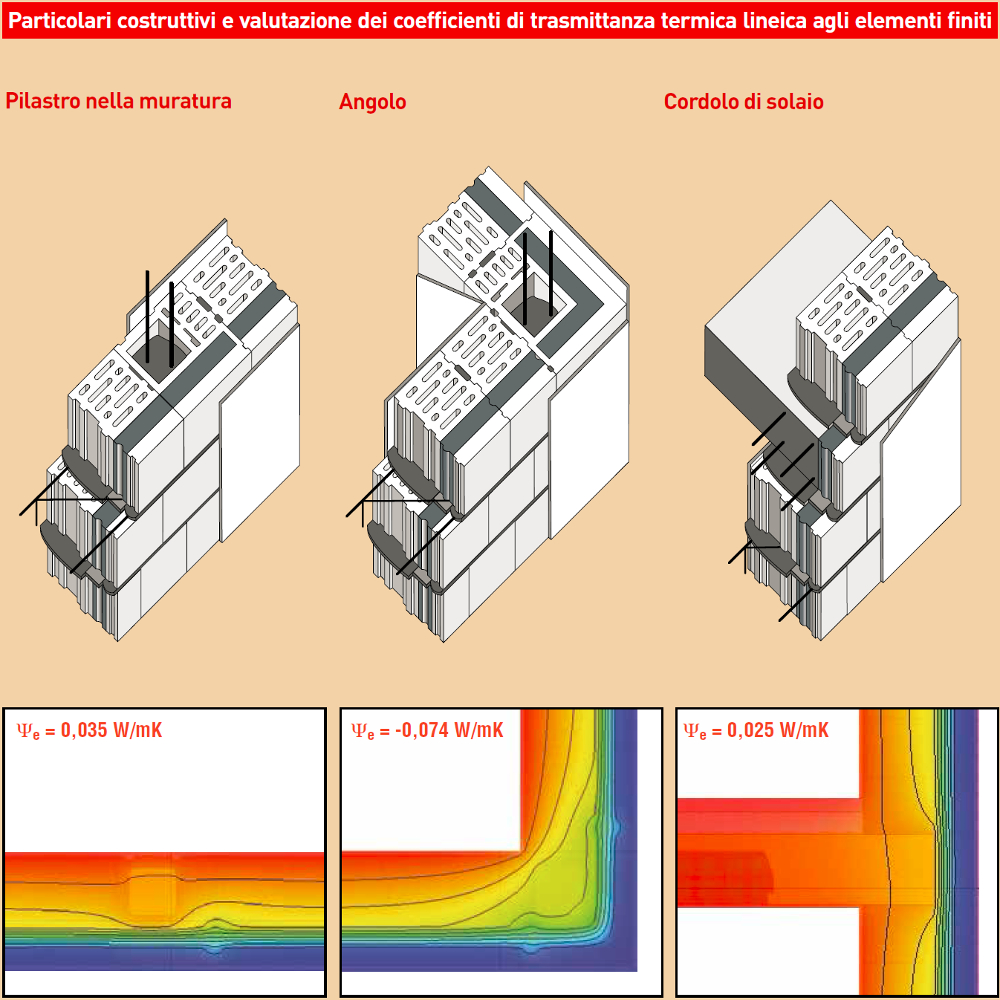 Particolari costruttivi e valutazione dei coefficienti di trasmittanza termica lineica agli elementi finiti

Pilastro nella muratura

Angolo

Cordolo di solaio

$\Psi_e$ = 0,035 W/mK

$\Psi_e$ = -0,074 W/mK

$\Psi_e$ = 0,025 W/mK