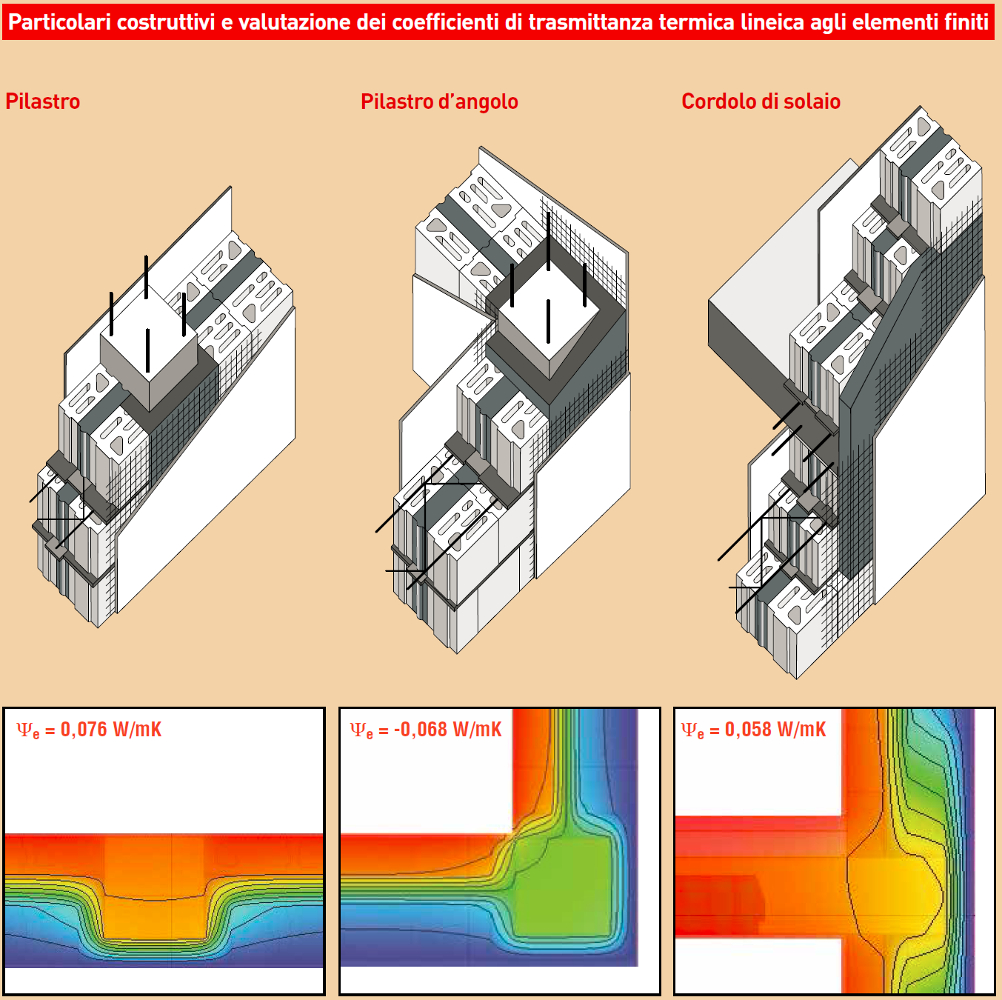 Particolari costruttivi e valutazione dei coefficienti di trasmittanza termica lineica agli elementi finiti

Pilastro

Pilastro d'angolo

Cordolo di solaio

$\Psi_e$ = 0,076 W/mK

$\Psi_e$ = -0,068 W/mK

$\Psi_e$ = 0,058 W/mK