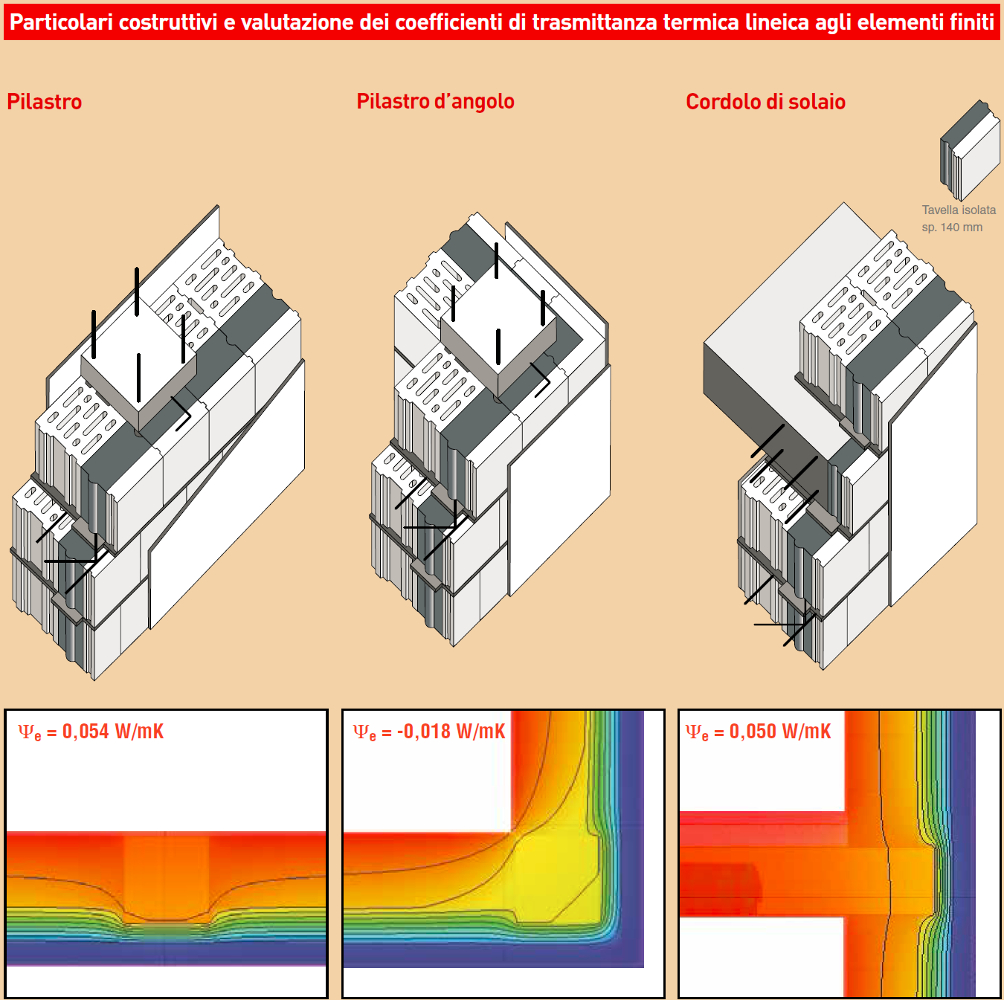 Particolari costruttivi e valutazione dei coefficienti di trasmittanza termica lineica agli elementi finiti

Pilastro

Pilastro d'angolo

Cordolo di solaio

Tavella isolata sp. 140 mm

$\Psi_e$ = 0,054 W/mK

$\Psi_e$ = -0,018 W/mK

$\Psi_e$ = 0,050 W/mK