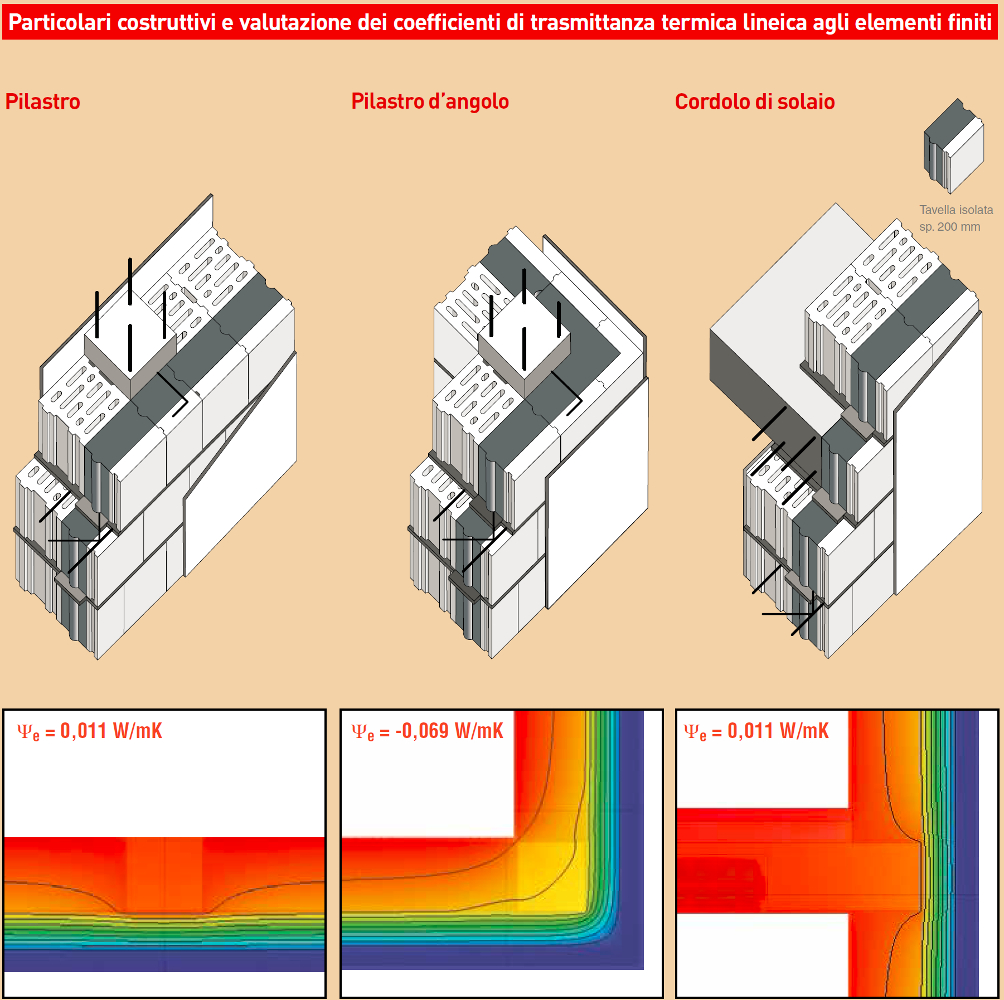 Particolari costruttivi e valutazione dei coefficienti di trasmittanza termica lineica agli elementi finiti

Pilastro

Pilastro d'angolo

Cordolo di solaio

Tavella isolata
sp. 200 mm

$\Psi_e$ = 0,011 W/mK

$\Psi_e$ = -0,069 W/mK

$\Psi_e$ = 0,011 W/mK