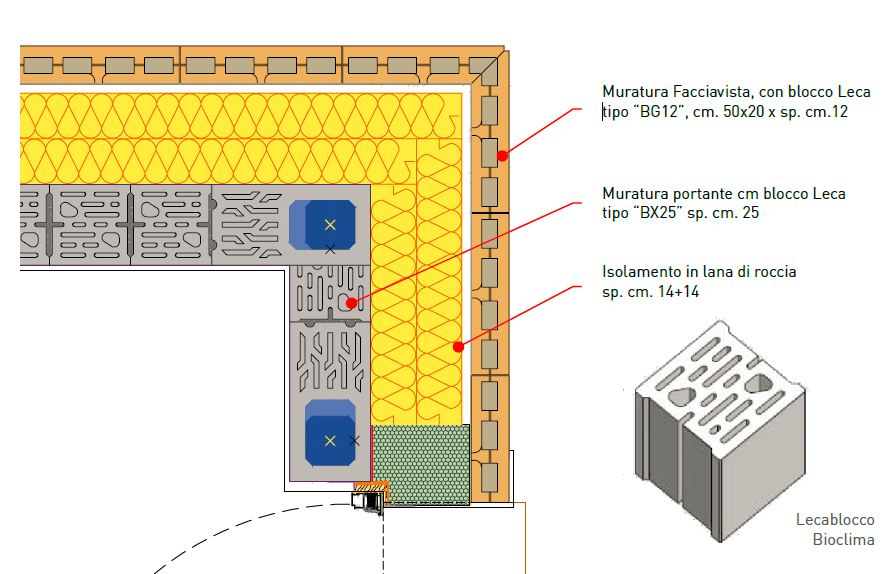 Muratura Facciavista, con blocco Leca tipo "BG12", cm. 50x20 x sp. cm.12

Muratura portante cm blocco Leca tipo "BX25" sp. cm. 25

Isolamento in lana di roccia sp. cm. 14+14

Lecablocco Bioclima