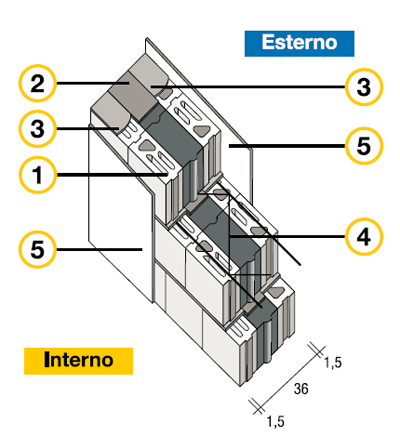 Esterno

2

3

3

5

1

4

5

Interno

1,5

36

1,5